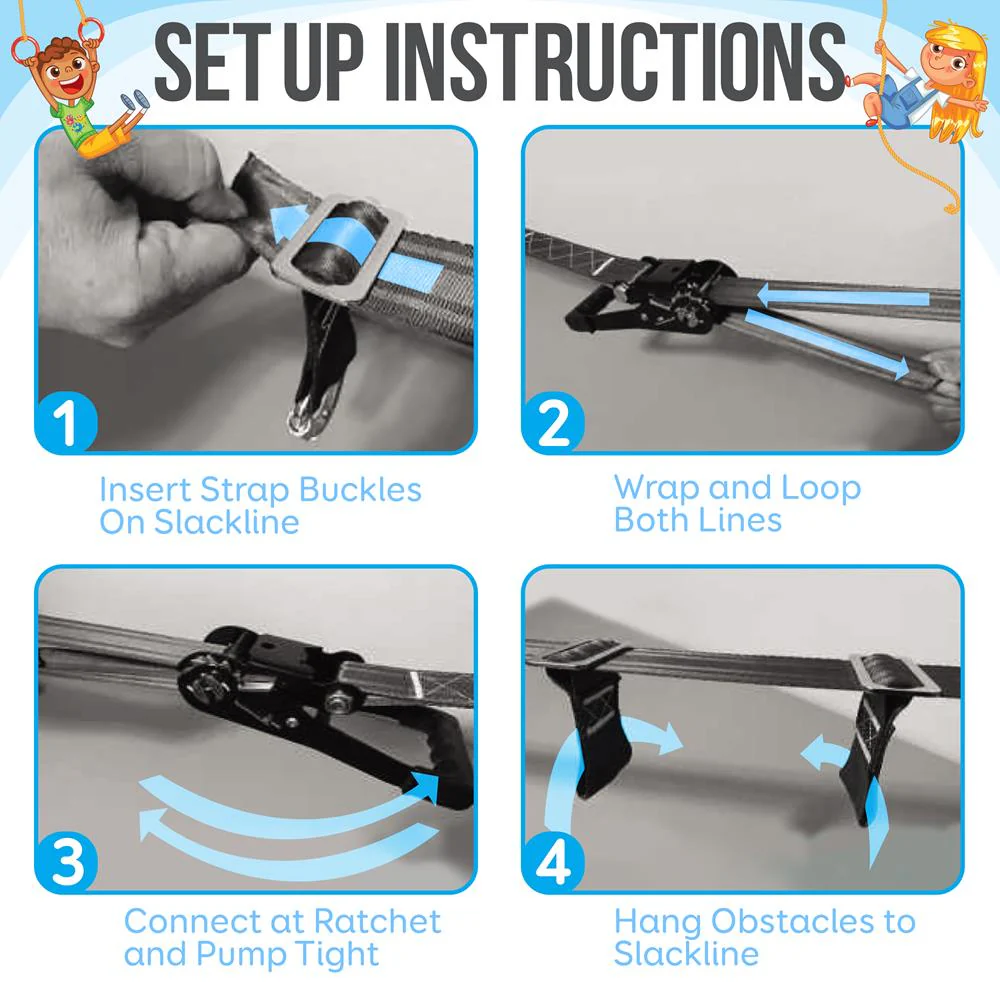 SET UP INSTRUCTIONS

1

Insert Strap Buckles On Slackline

2

Wrap and Loop Both Lines

3

Connect at Ratchet and Pump Tight

4

Hang Obstacles to Slackline